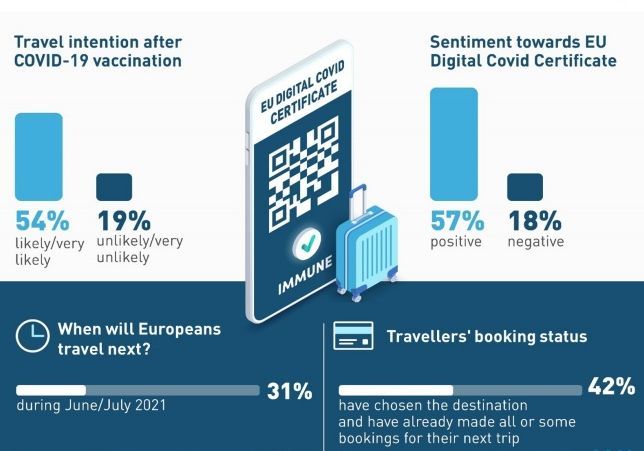 Travel intention after COVID-19 vaccination

54%
likely/very likely

19%
unlikely/very unlikely

EU DIGITAL COVID CERTIFICATE

IMMUNE

Sentiment towards EU Digital Covid Certificate

57%
positive

18%
negative

When will Europeans travel next?

31%
during June/July 2021

Travellers' booking status

42%
have chosen the destination and have already made all or some bookings for their next trip